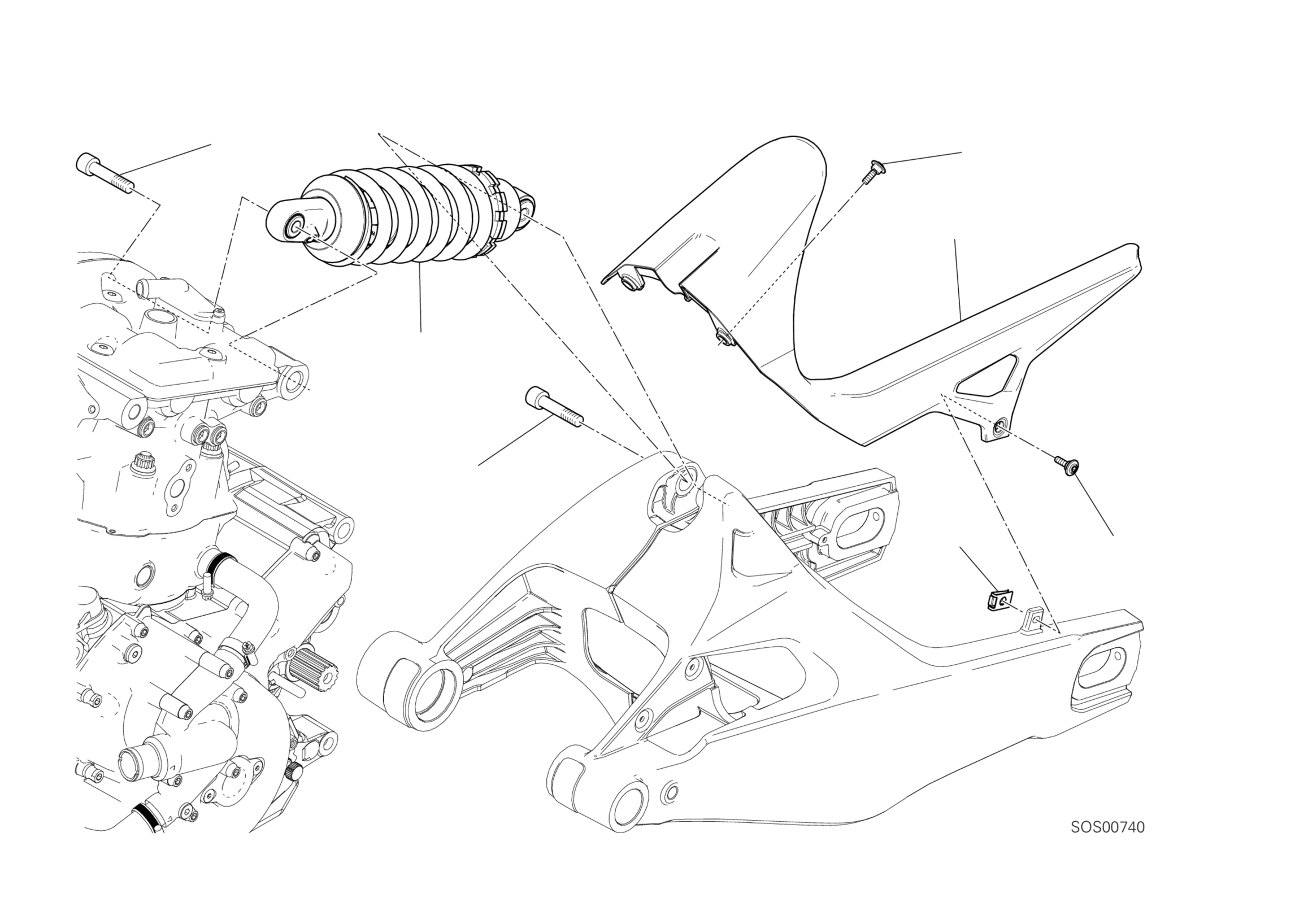 SOS00740