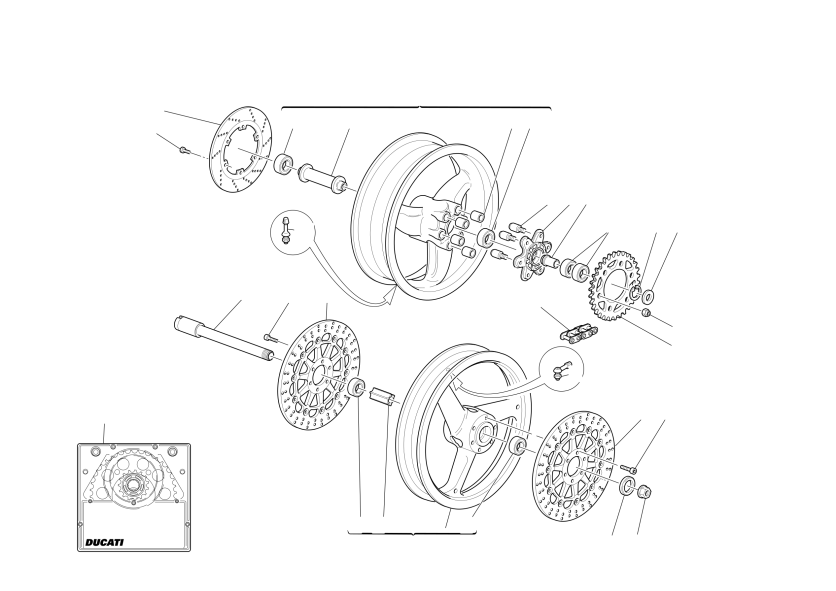 DUCATI